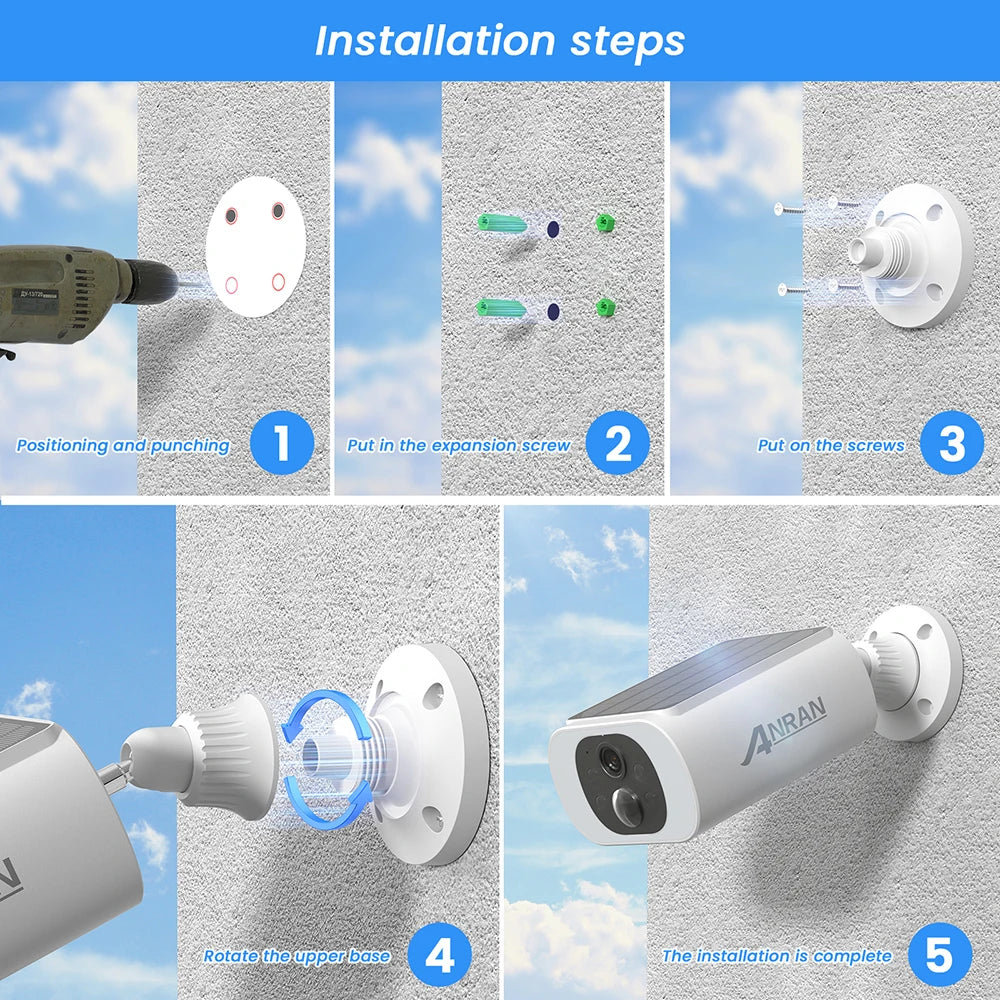 Installation steps

Positioning and punching 1

Put in the expansion screw 2

Put on the screws 3

Rotate the upper base 4

ANRAN

The installation is complete 5