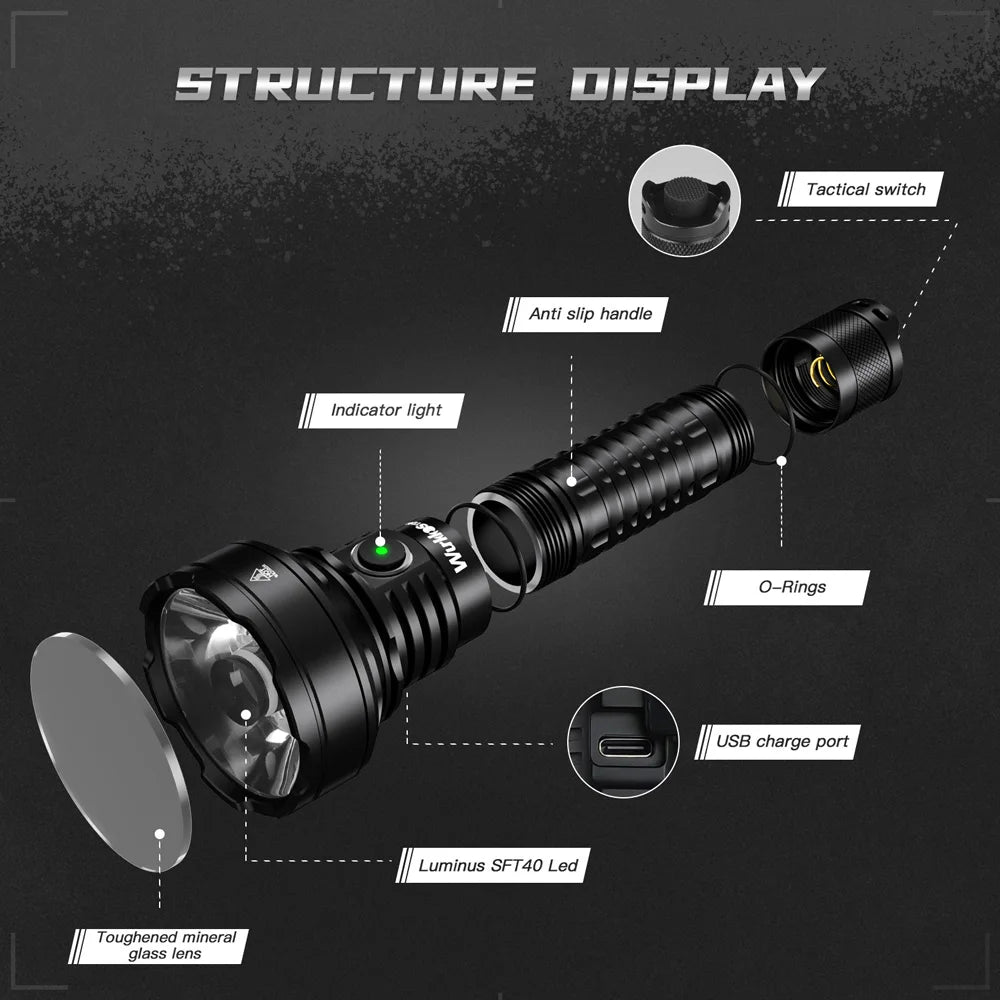 STRUCTURE DISPLAY

Tactical switch

Anti slip handle

Indicator light

Wurkkos

O-Rings

USB charge port

Luminus SFT40 Led

Toughened mineral glass lens